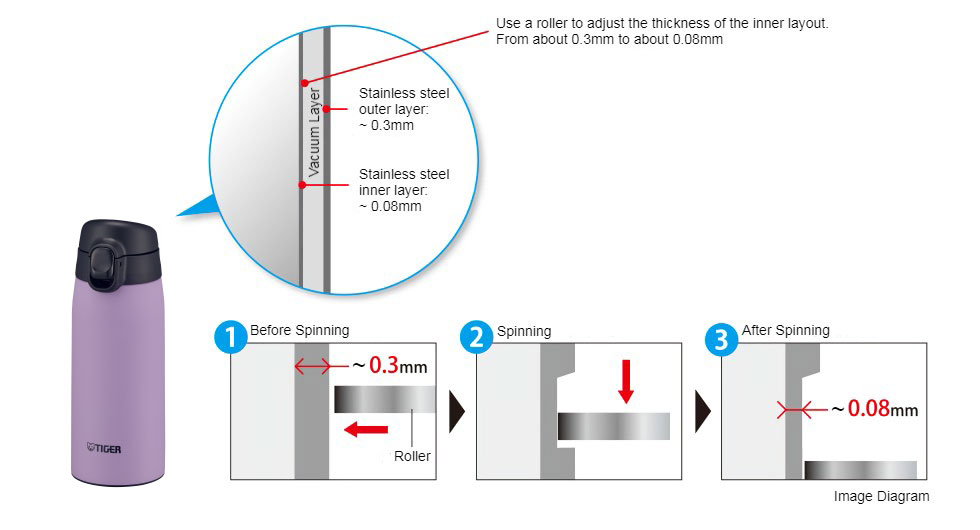 Use a roller to adjust the thickness of the inner layout. From about 0.3mm to about 0.08mm

Vacuum Layer

Stainless steel outer layer: ~ 0.3mm

Stainless steel inner layer: ~ 0.08mm

TIGER

1 Before Spinning

~ 0.3mm

Roller

2 Spinning

3 After Spinning

~ 0.08mm

Image Diagram