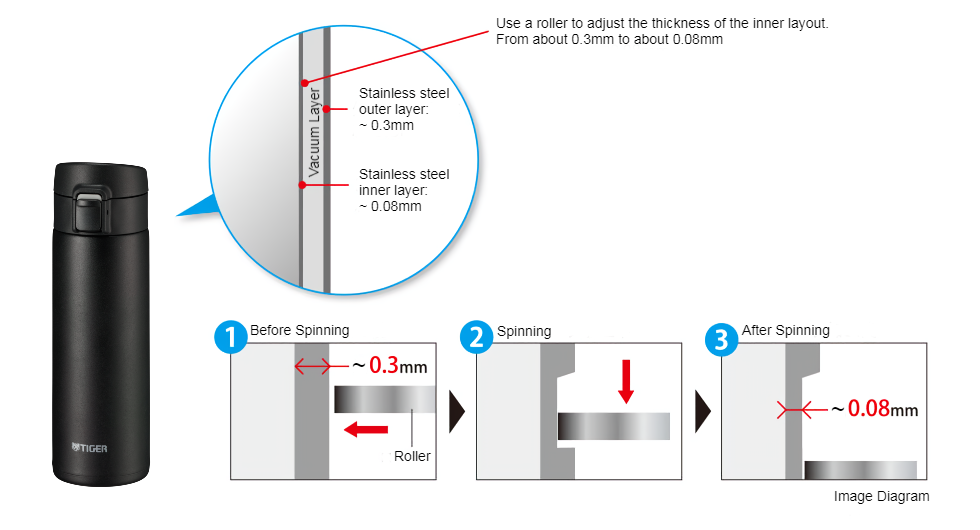 Use a roller to adjust the thickness of the inner layout.
From about 0.3mm to about 0.08mm

Vacuum Layer

Stainless steel outer layer: ~ 0.3mm

Stainless steel inner layer: ~ 0.08mm

TIGER

1 Before Spinning

~ 0.3mm

Roller

2 Spinning

3 After Spinning

~ 0.08mm

Image Diagram