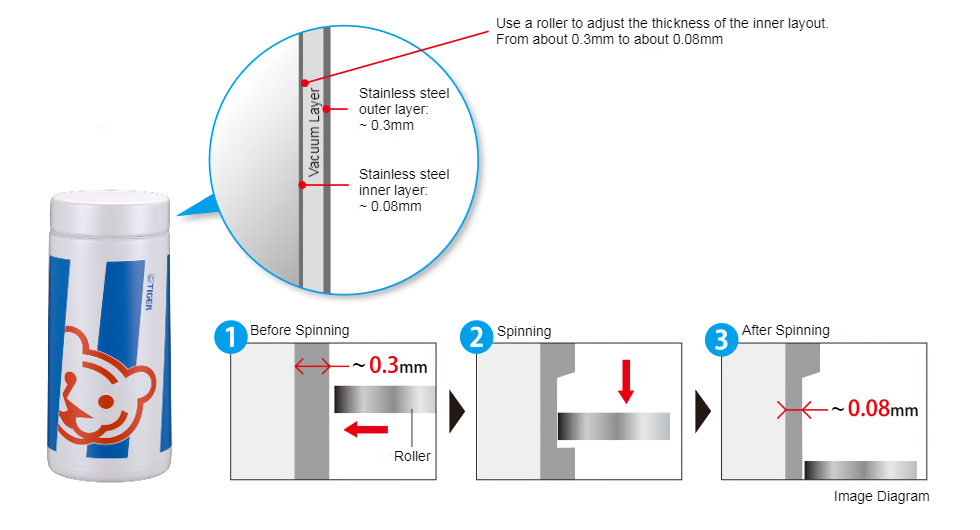 Use a roller to adjust the thickness of the inner layout.
From about 0.3mm to about 0.08mm

Vacuum Layer

Stainless steel outer layer: ~ 0.3mm

Stainless steel inner layer: ~ 0.08mm

TIGER

1 Before Spinning

~ 0.3mm

Roller

2 Spinning

3 After Spinning

~ 0.08mm

Image Diagram