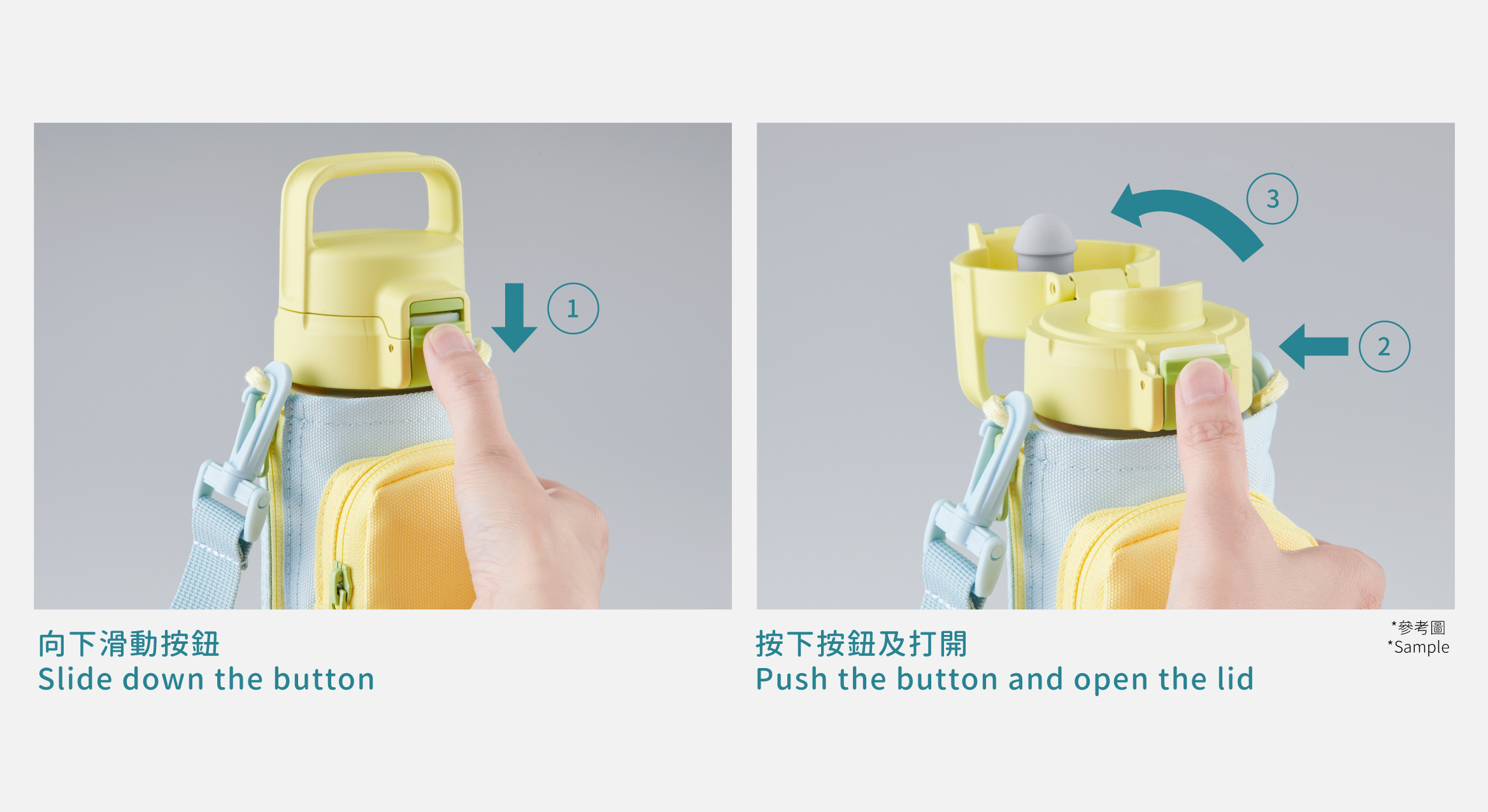 1

向下滑動按鈕
Slide down the button

3

2

按下按鈕及打開
Push the button and open the lid

*參考圖
*Sample