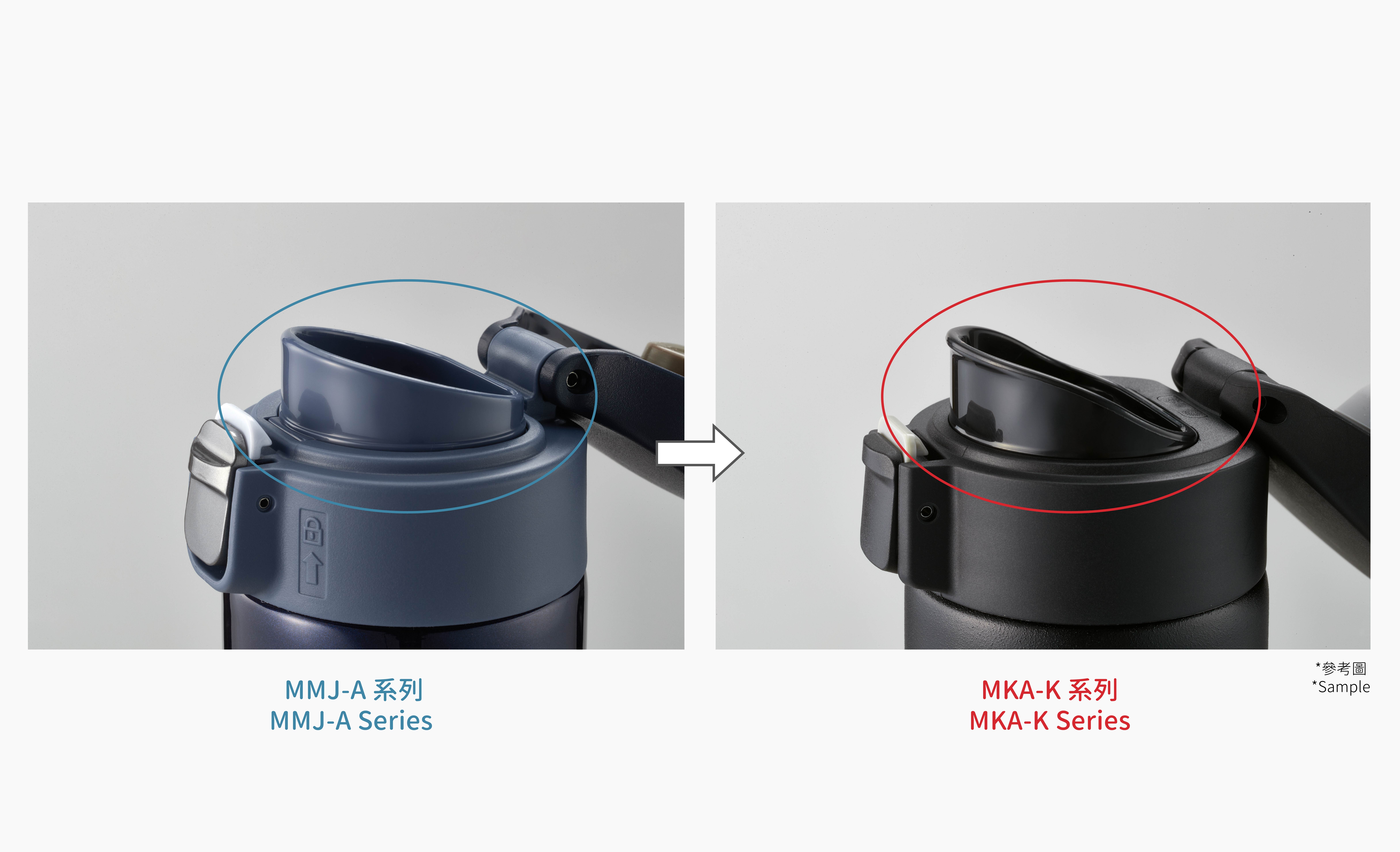 MMJ-A 系列
MMJ-A Series

MKA-K 系列
MKA-K Series

*參考圖
*Sample